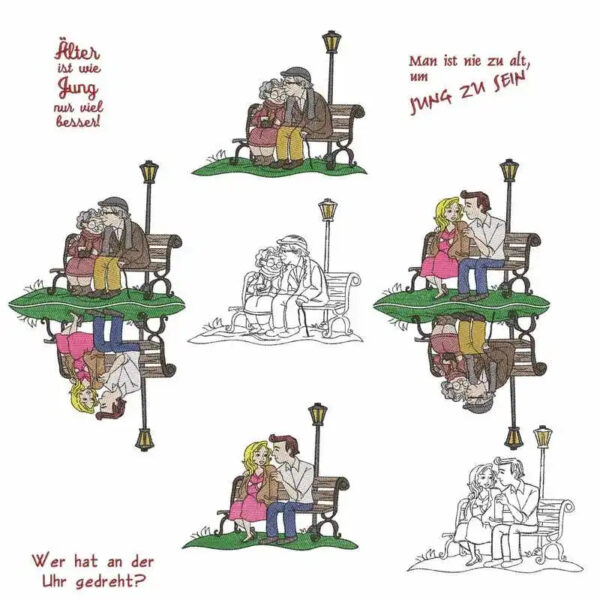 Älter ist wie Jung nur viel besser!

Man ist nie zu alt, um JUNG ZU SEIN

Wer hat an der Uhr gedreht?